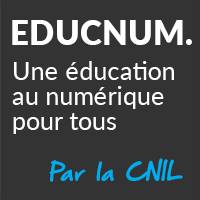 EDUCNUM.

Une éducation au numérique pour tous

Par la CNIL